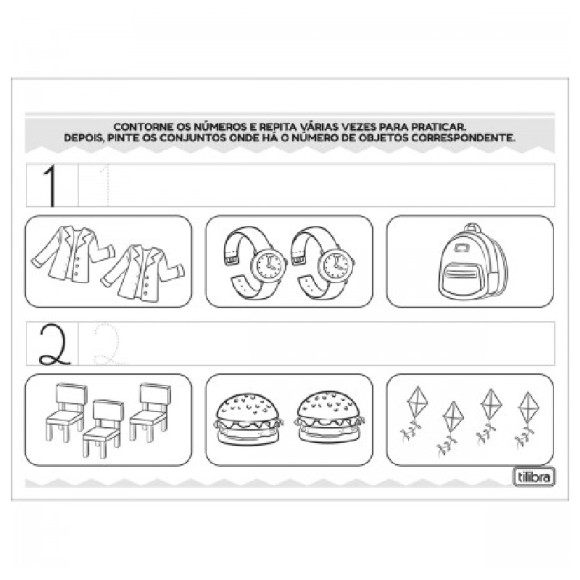 CONTORNE OS NÚMEROS E REPITA VÁRIAS VEZES PARA PRATICAR.
DEPOIS, PINTE OS CONJUNTOS ONDE HÁ O NÚMERO DE OBJETOS CORRESPONDENTE.

1 1

2 2

tilibra